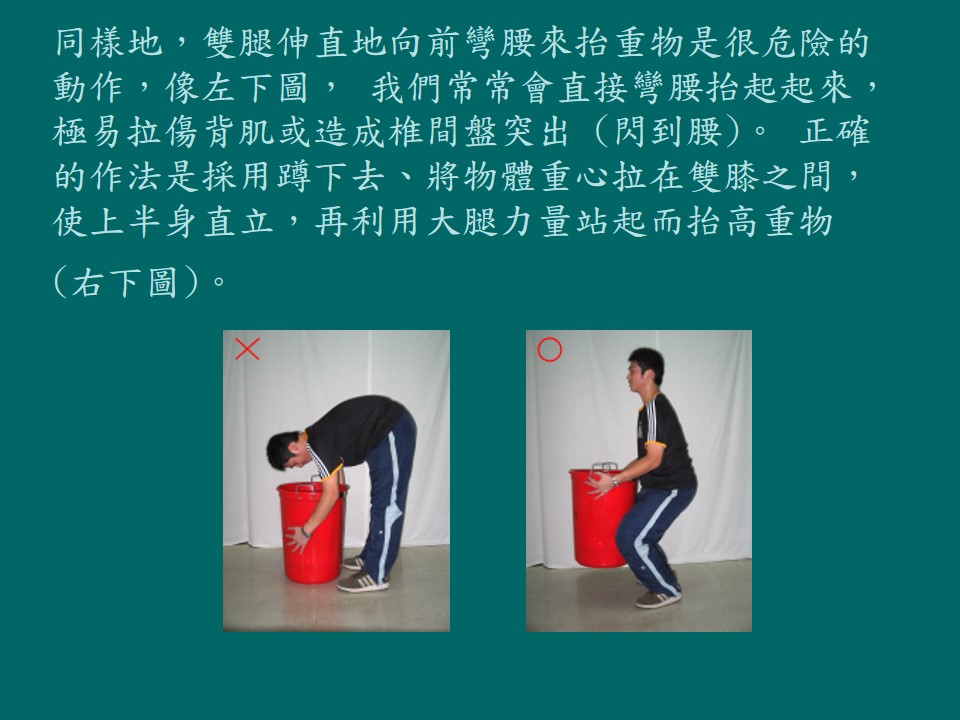 同樣地，雙腿伸直地向前彎腰來抬重物是很危險的動作，像左下圖， 我們常常會直接彎腰抬起起來，極易拉傷背肌或造成椎間盤突出（閃到腰）。 正確的作法是採用蹲下去、將物體重心拉在雙膝之間，使上半身直立，再利用大腿力量站起而抬高重物（右下圖）。

×

○